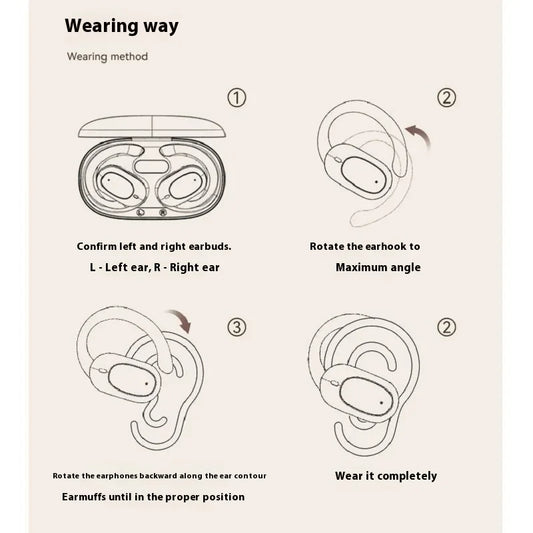 Wearing way

Wearing method

①

L R

Confirm left and right earbuds.

L - Left ear, R - Right ear

②

Rotate the earhook to

Maximum angle

③

Rotate the earphones backward along the ear contour

Earmuffs until in the proper position

②

Wear it completely