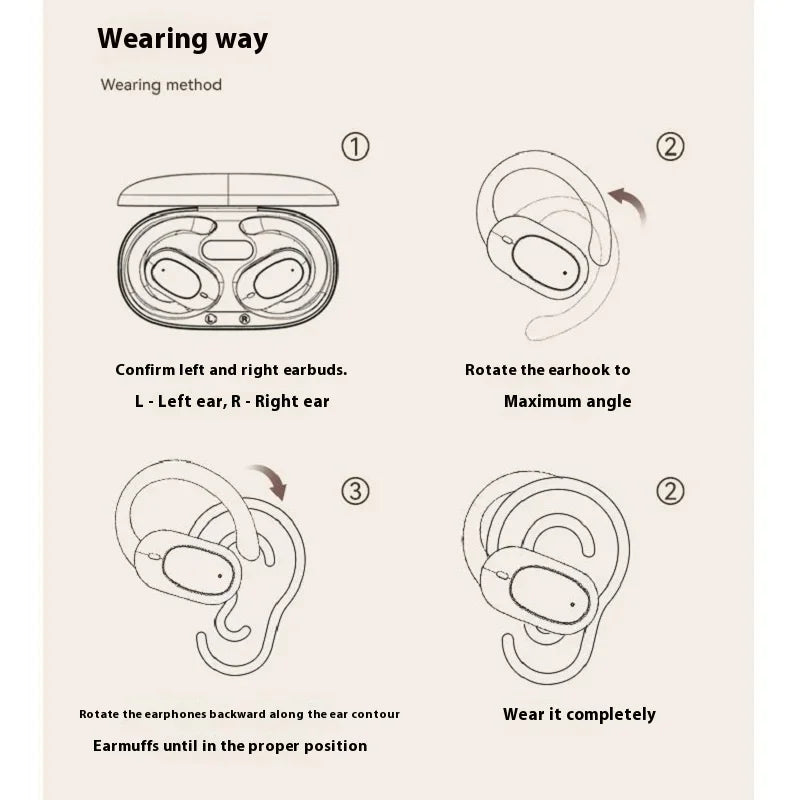 Wearing way

Wearing method

①

Ⓛ Ⓡ

Confirm left and right earbuds.

L - Left ear, R - Right ear

②

Rotate the earhook to

Maximum angle

③

Rotate the earphones backward along the ear contour

Earmuffs until in the proper position

②

Wear it completely