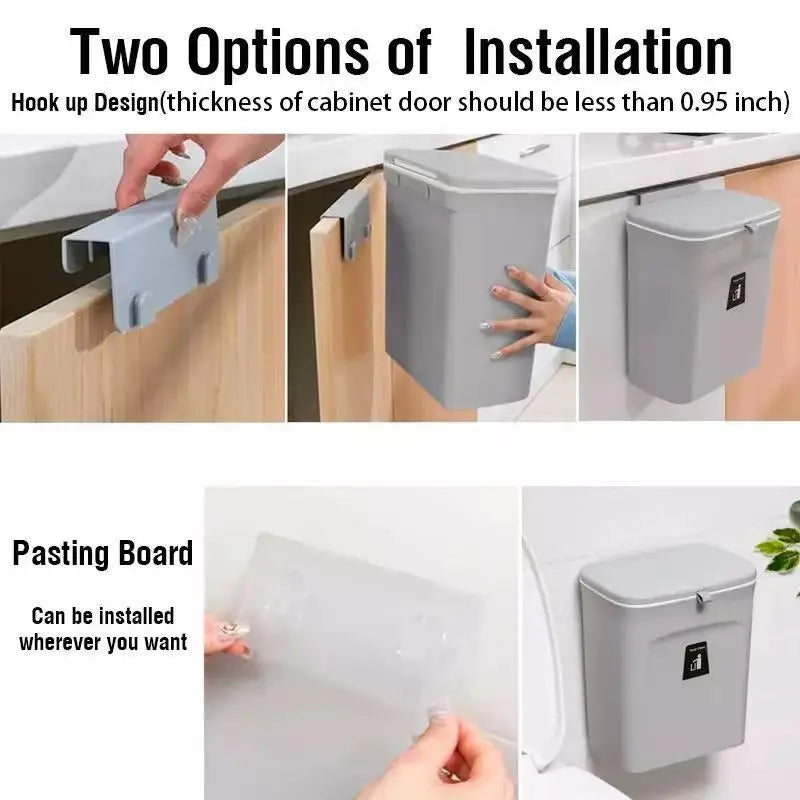 Two Options of Installation

Hook up Design(thickness of cabinet door should be less than 0.95 inch)

Pasting Board

Can be installed wherever you want